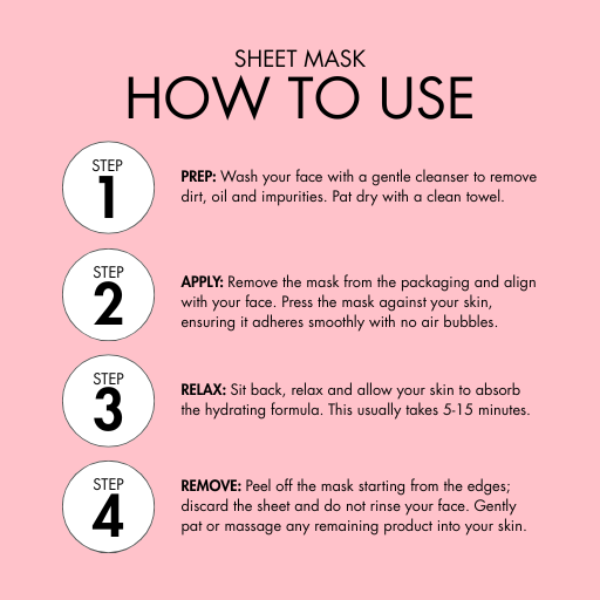 SHEET MASK
HOW TO USE

STEP
1

PREP: Wash your face with a gentle cleanser to remove dirt, oil and impurities. Pat dry with a clean towel.

STEP
2

APPLY: Remove the mask from the packaging and align with your face. Press the mask against your skin, ensuring it adheres smoothly with no air bubbles.

STEP
3

RELAX: Sit back, relax and allow your skin to absorb the hydrating formula. This usually takes 5-15 minutes.

STEP
4

REMOVE: Peel off the mask starting from the edges; discard the sheet and do not rinse your face. Gently pat or massage any remaining product into your skin.