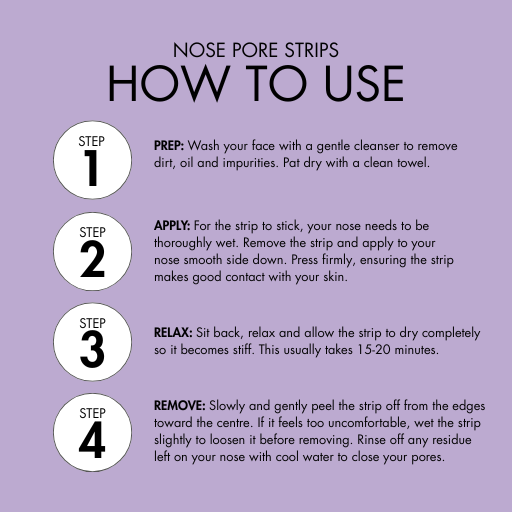 NOSE PORE STRIPS
HOW TO USE

STEP
1

PREP: Wash your face with a gentle cleanser to remove dirt, oil and impurities. Pat dry with a clean towel.

STEP
2

APPLY: For the strip to stick, your nose needs to be thoroughly wet. Remove the strip and apply to your nose smooth side down. Press firmly, ensuring the strip makes good contact with your skin.

STEP
3

RELAX: Sit back, relax and allow the strip to dry completely so it becomes stiff. This usually takes 15-20 minutes.

STEP
4

REMOVE: Slowly and gently peel the strip off from the edges toward the centre. If it feels too uncomfortable, wet the strip slightly to loosen it before removing. Rinse off any residue left on your nose with cool water to close your pores.