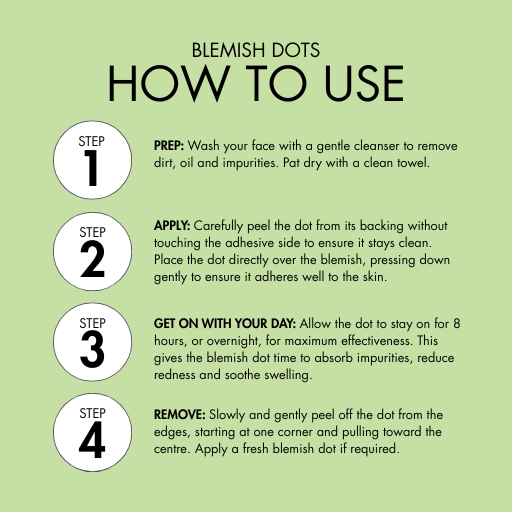 BLEMISH DOTS
HOW TO USE

STEP
1

PREP: Wash your face with a gentle cleanser to remove dirt, oil and impurities. Pat dry with a clean towel.

STEP
2

APPLY: Carefully peel the dot from its backing without touching the adhesive side to ensure it stays clean. Place the dot directly over the blemish, pressing down gently to ensure it adheres well to the skin.

STEP
3

GET ON WITH YOUR DAY: Allow the dot to stay on for 8 hours, or overnight, for maximum effectiveness. This gives the blemish dot time to absorb impurities, reduce redness and soothe swelling.

STEP
4

REMOVE: Slowly and gently peel off the dot from the edges, starting at one corner and pulling toward the centre. Apply a fresh blemish dot if required.