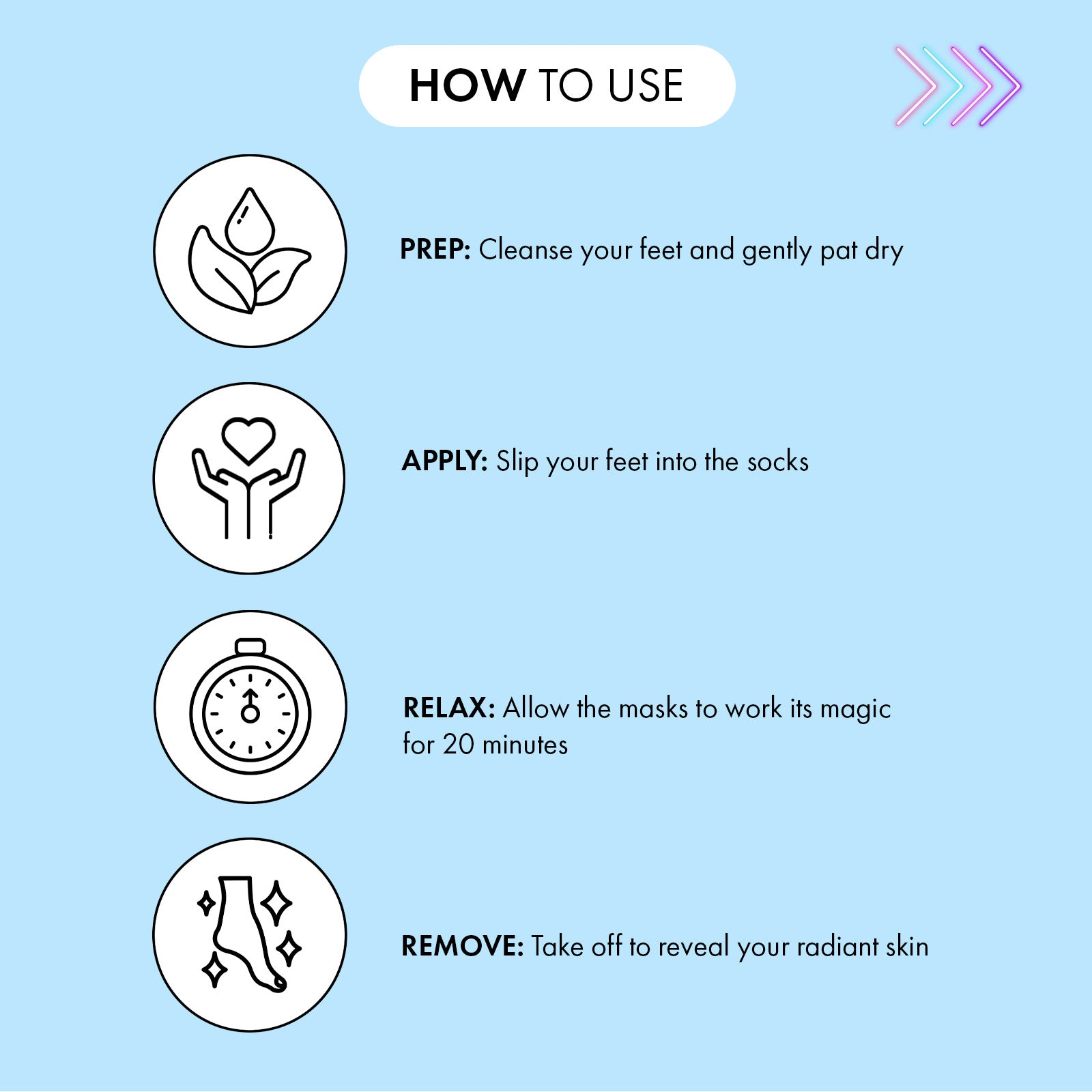 HOW TO USE

PREP: Cleanse your feet and gently pat dry

APPLY: Slip your feet into the socks

RELAX: Allow the masks to work its magic for 20 minutes

REMOVE: Take off to reveal your radiant skin