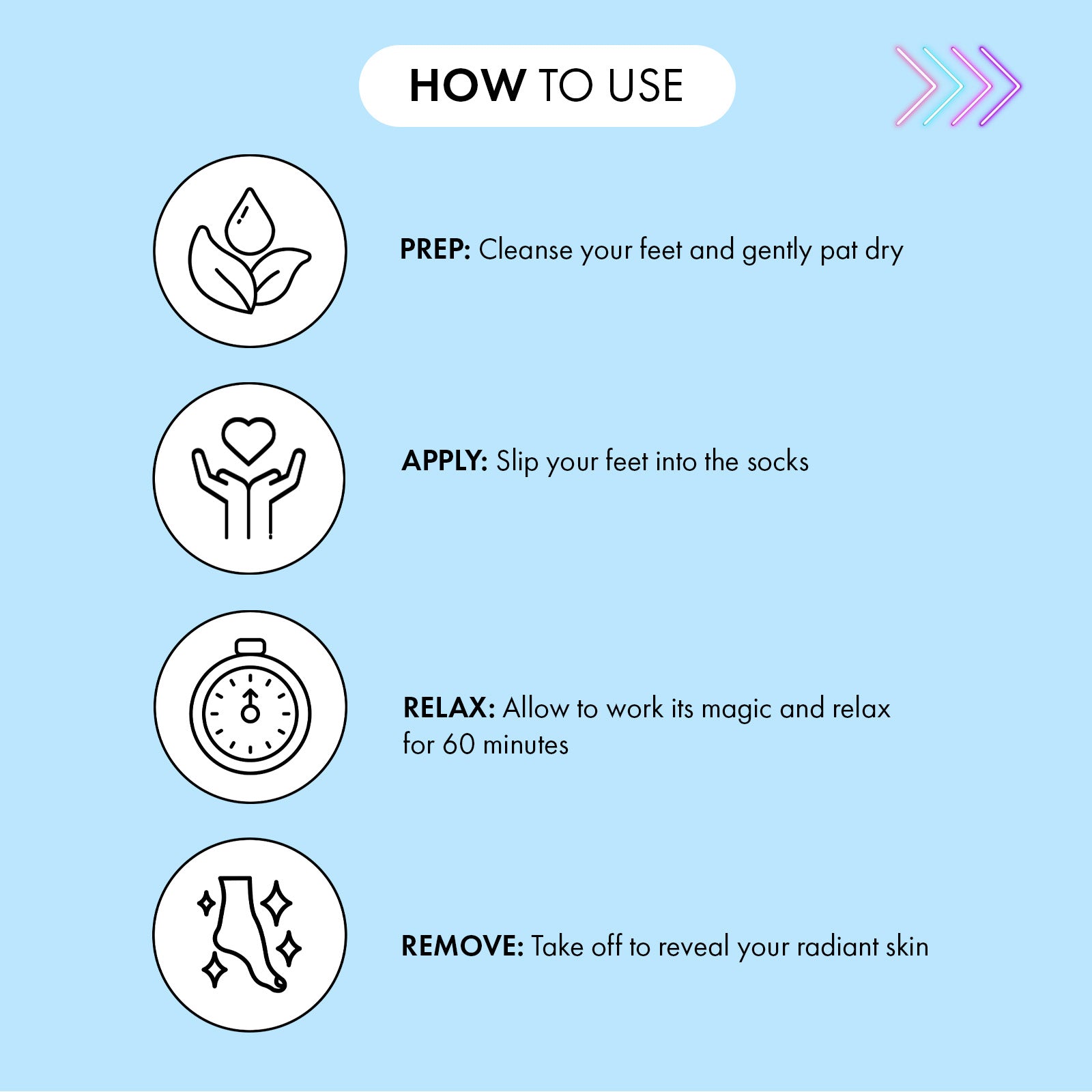 HOW TO USE

PREP: Cleanse your feet and gently pat dry

APPLY: Slip your feet into the socks

RELAX: Allow to work its magic and relax for 60 minutes

REMOVE: Take off to reveal your radiant skin